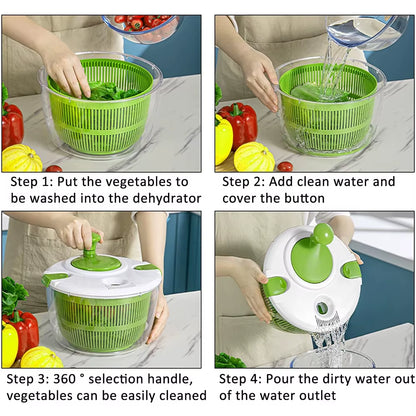 Step 1: Put the vegetables to be washed into the dehydrator

Step 2: Add clean water and cover the button

Step 3: 360 ° selection handle, vegetables can be easily cleaned

Step 4: Pour the dirty water out of the water outlet